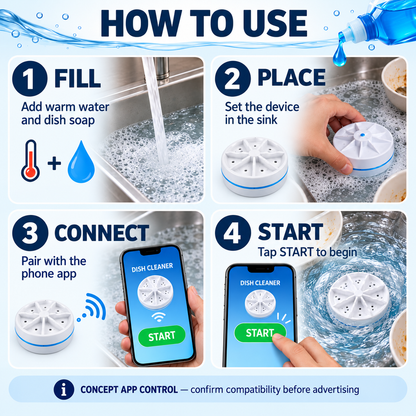 HOW TO USE

1 FILL

Add warm water and dish soap

+

2 PLACE

Set the device in the sink

3 CONNECT

Pair with the phone app

DISH CLEANER

START

4 START

Tap START to begin

DISH CLEANER

START

i CONCEPT APP CONTROL — confirm compatibility before advertising